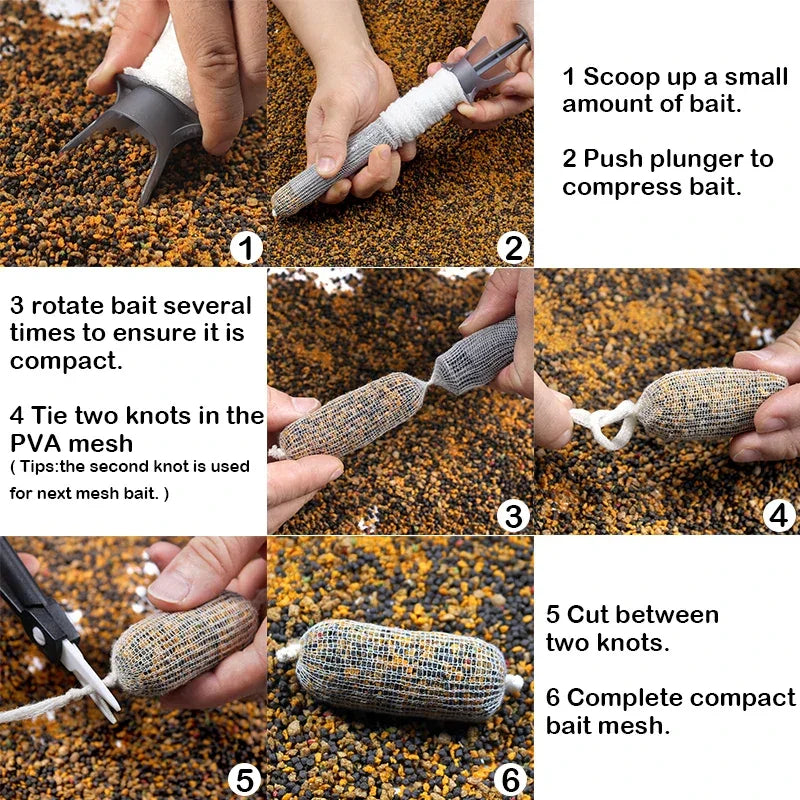 1

2

1 Scoop up a small amount of bait.

2 Push plunger to compress bait.

3 rotate bait several times to ensure it is compact.

4 Tie two knots in the PVA mesh
( Tips:the second knot is used for next mesh bait. )

3

4

5

6

5 Cut between two knots.

6 Complete compact bait mesh.